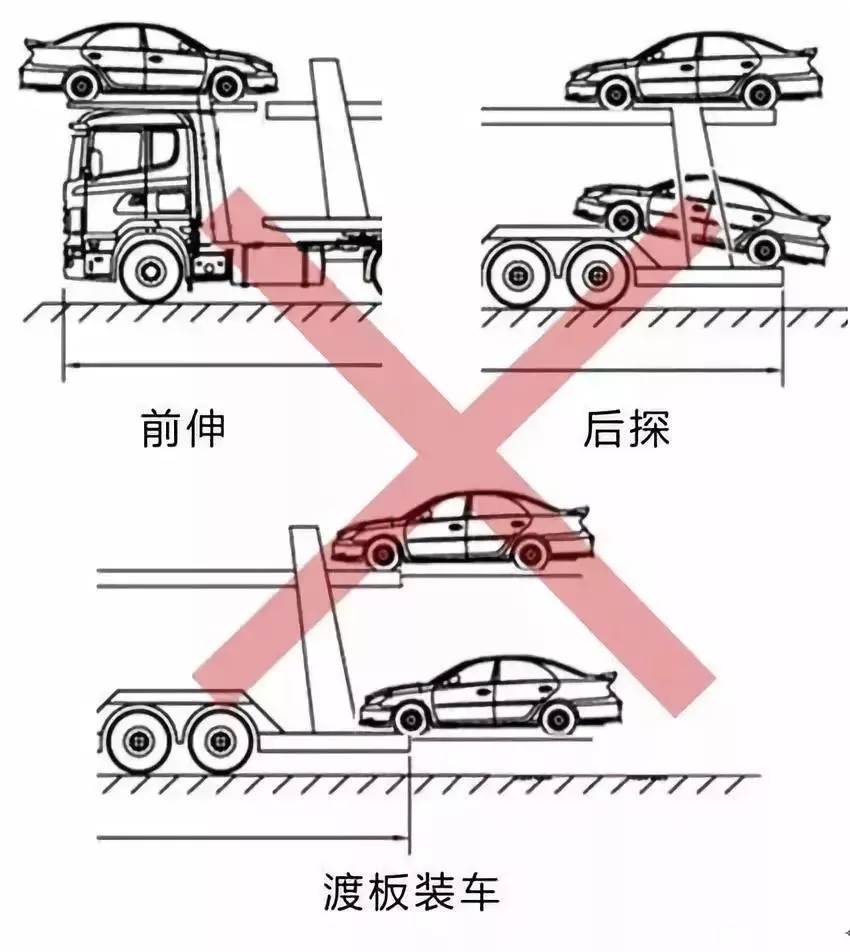 前伸

后探

渡板装车