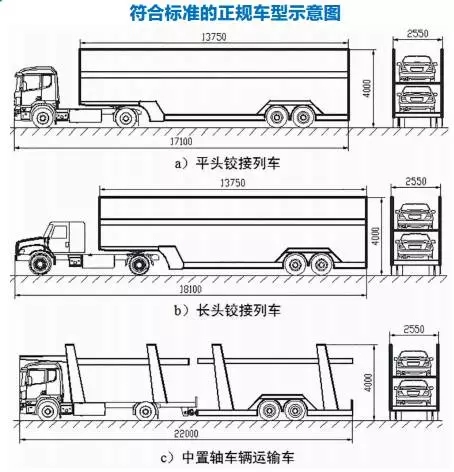 符合标准的正规车型示意图

13750
2550
4000
17100
a）平头铰接列车

13750
2550
4000
18100
b）长头铰接列车

2550
4000
22000
c）中置轴车辆运输车